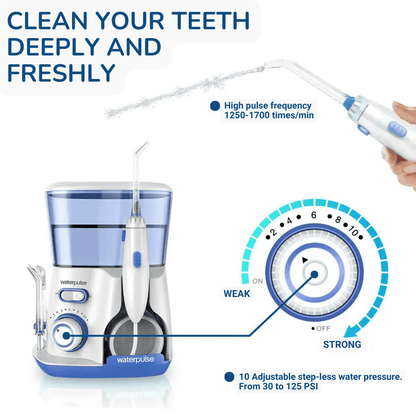 CLEAN YOUR TEETH DEEPLY AND FRESHLY

High pulse frequency 1250-1700 times/min

waterpulse

waterpulse

2 4 6 8 10

ON

WEAK

OFF

STRONG

10 Adjustable step-less water pressure. From 30 to 125 PSI